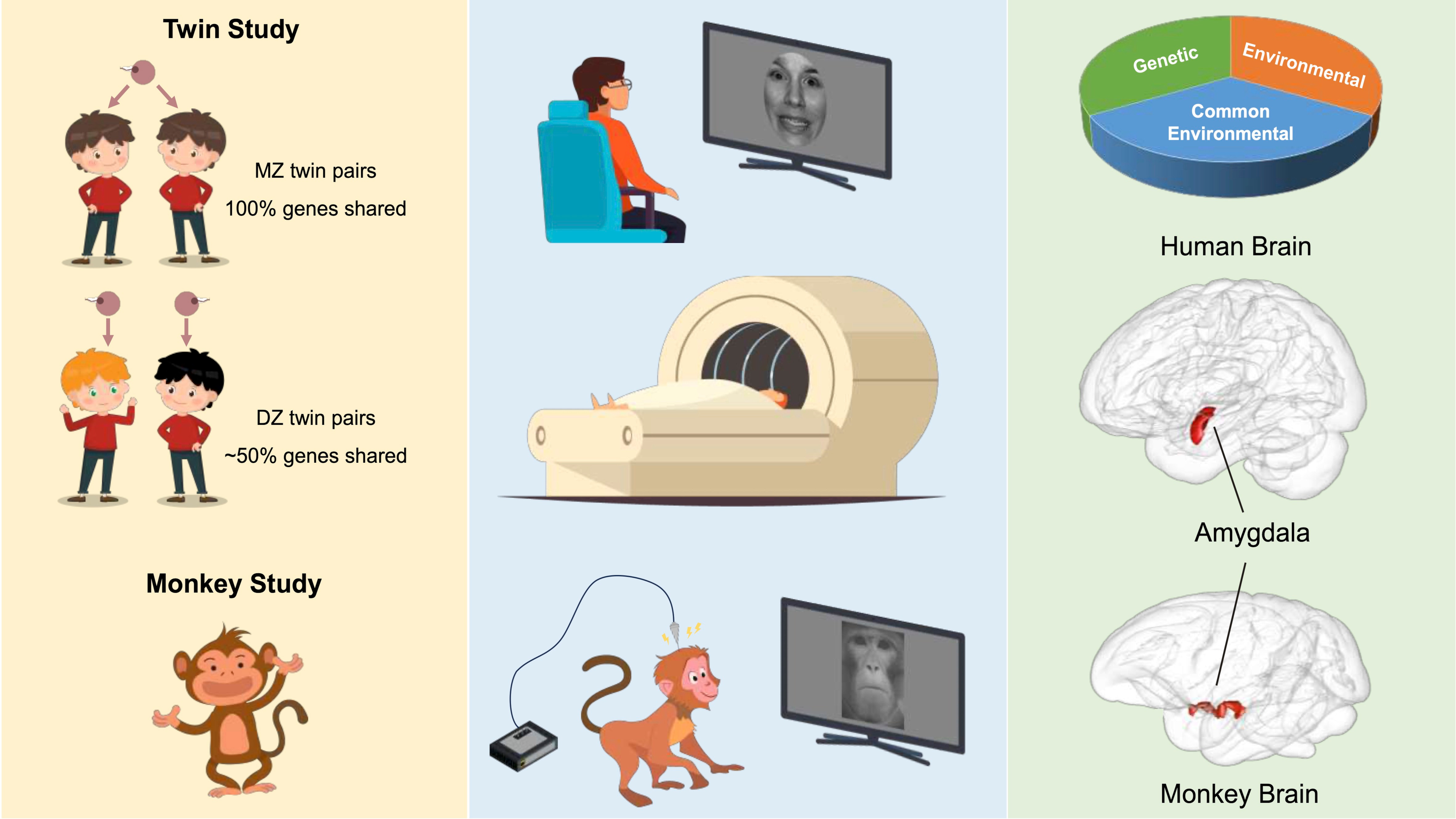 Twin Study

MZ twin pairs
100% genes shared

DZ twin pairs
~50% genes shared

Monkey Study

Genetic
Environmental
Common Environmental

Human Brain

Amygdala

Monkey Brain